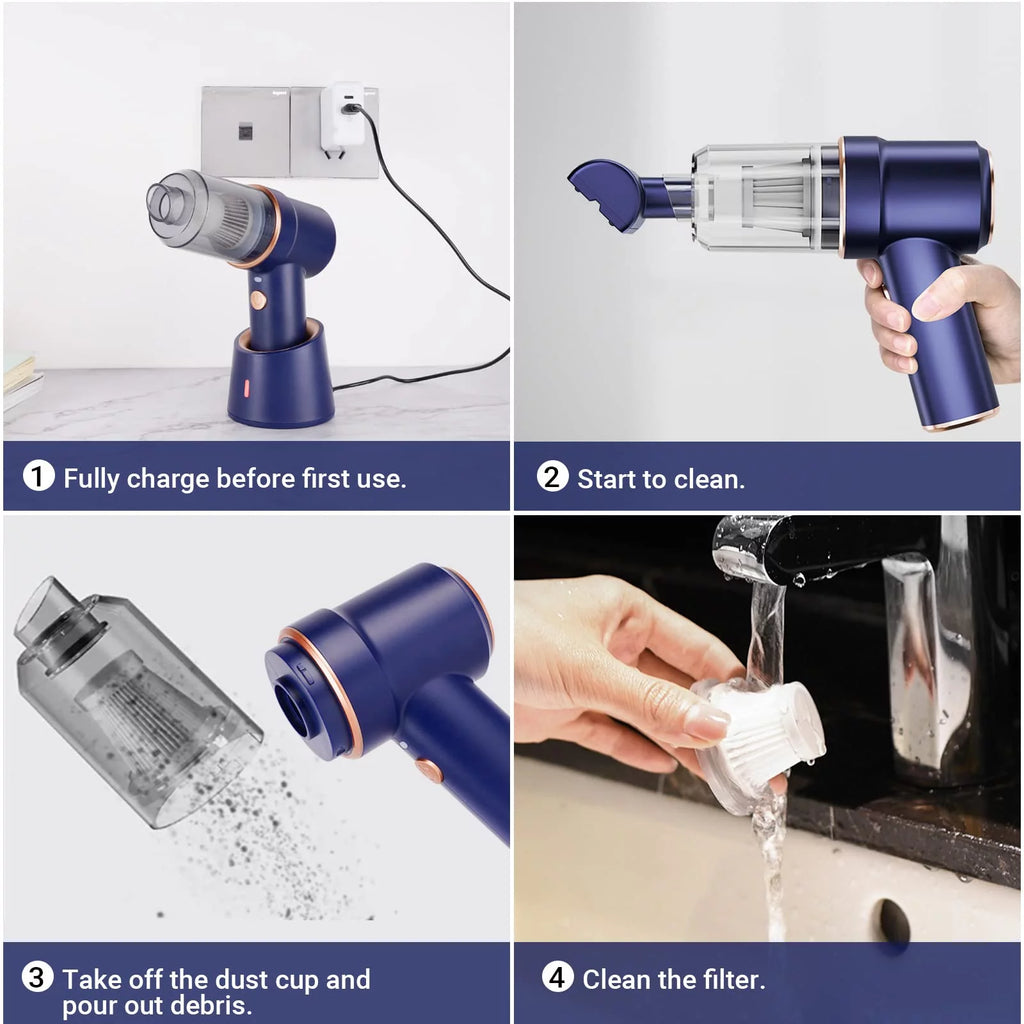 1 Fully charge before first use.

2 Start to clean.

3 Take off the dust cup and pour out debris.

4 Clean the filter.