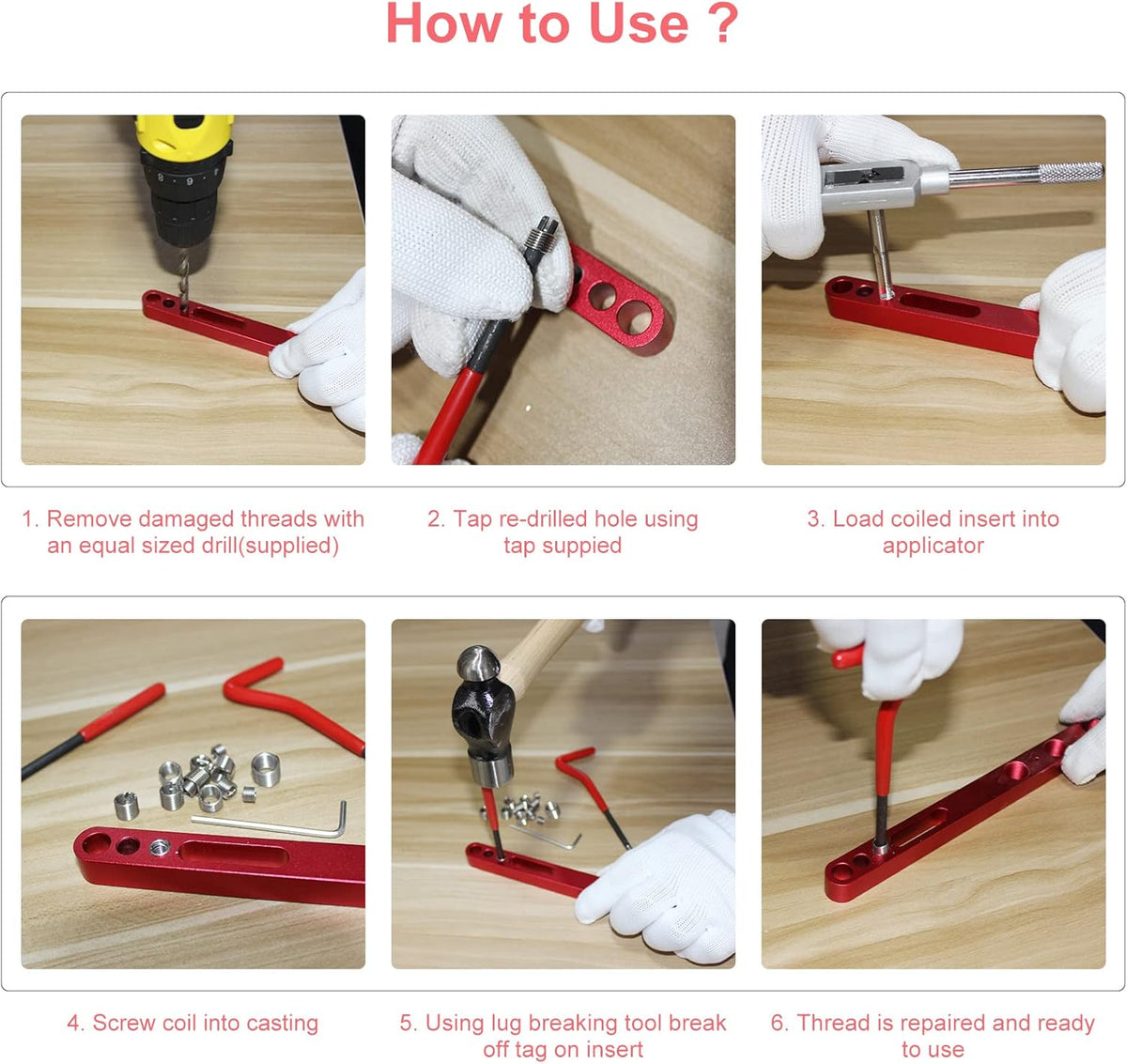 How to Use ?

1. Remove damaged threads with an equal sized drill(supplied)

2. Tap re-drilled hole using tap suppied

3. Load coiled insert into applicator

4. Screw coil into casting

5. Using lug breaking tool break off tag on insert

6. Thread is repaired and ready to use