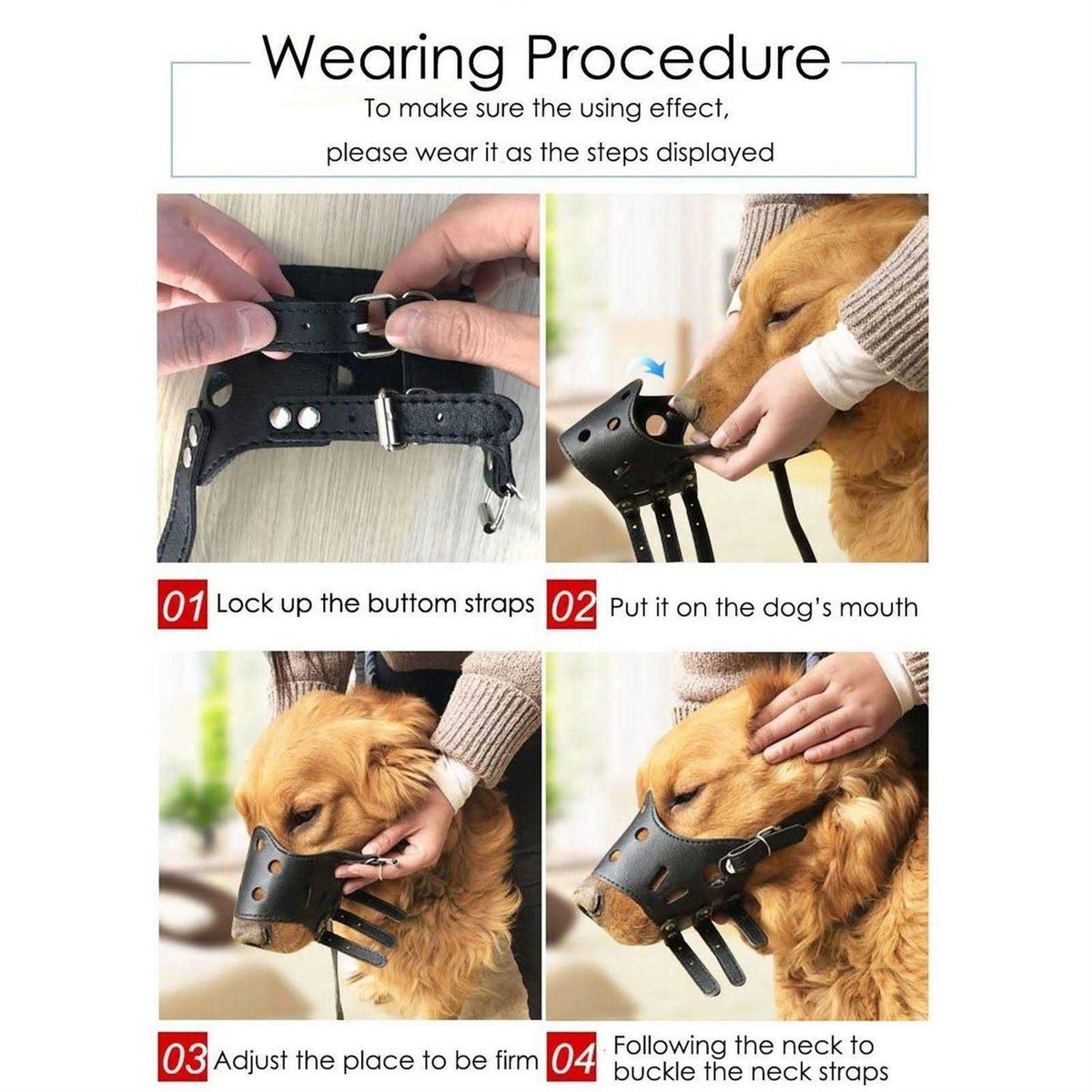 Wearing Procedure

To make sure the using effect,

please wear it as the steps displayed

01 Lock up the buttom straps

02 Put it on the dog's mouth

03 Adjust the place to be firm

04 Following the neck to buckle the neck straps